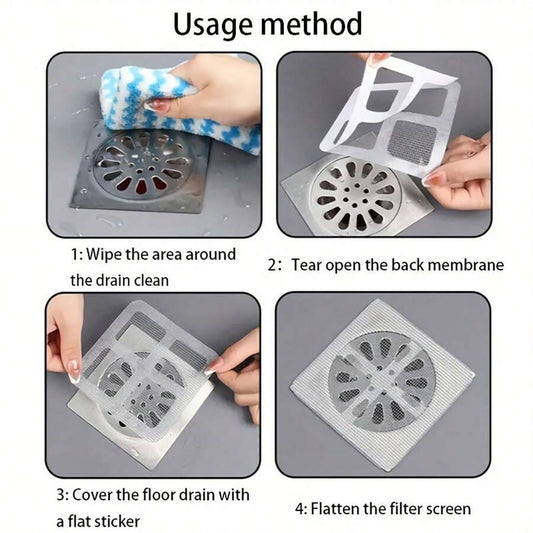 Usage method

1: Wipe the area around the drain clean

2: Tear open the back membrane

3: Cover the floor drain with a flat sticker

4: Flatten the filter screen